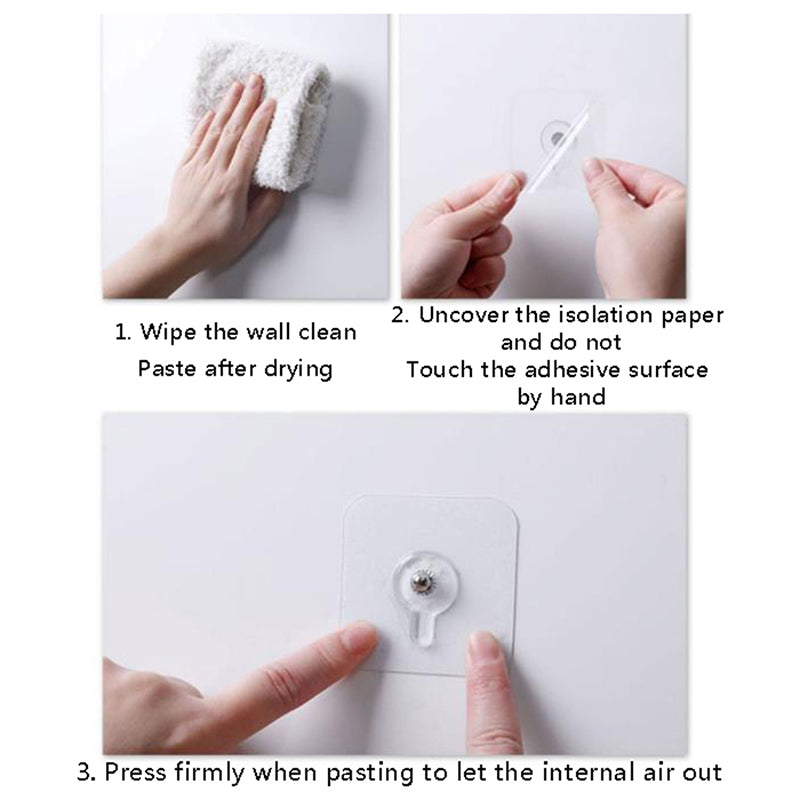 1. Wipe the wall clean
Paste after drying

2. Uncover the isolation paper and do not
Touch the adhesive surface by hand

3. Press firmly when pasting to let the internal air out